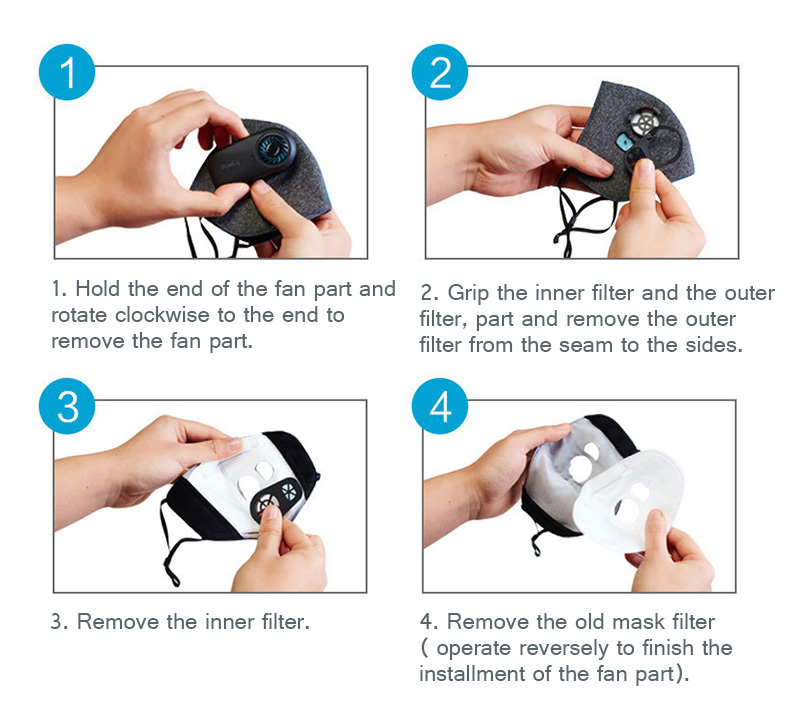 1

1. Hold the end of the fan part and rotate clockwise to the end to remove the fan part.

2

2. Grip the inner filter and the outer filter, part and remove the outer filter from the seam to the sides.

3

3. Remove the inner filter.

4

4. Remove the old mask filter ( operate reversely to finish the installment of the fan part).